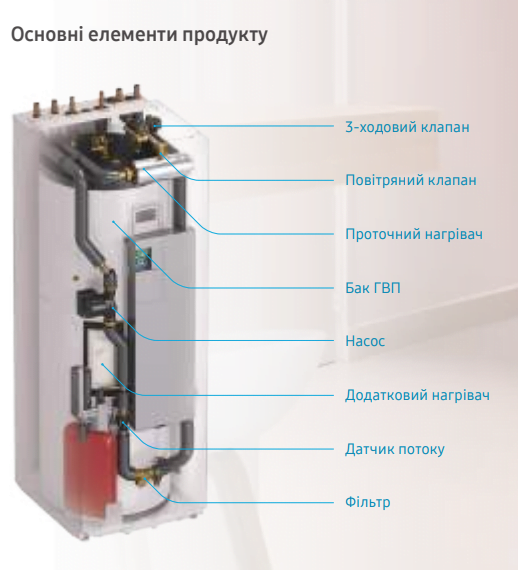 Основні елементи продукту

3-ходовий клапан

Повітряний клапан

Проточний нагрівач

Бак ГВП

Насос

Додатковий нагрівач

Датчик потоку

Фільтр