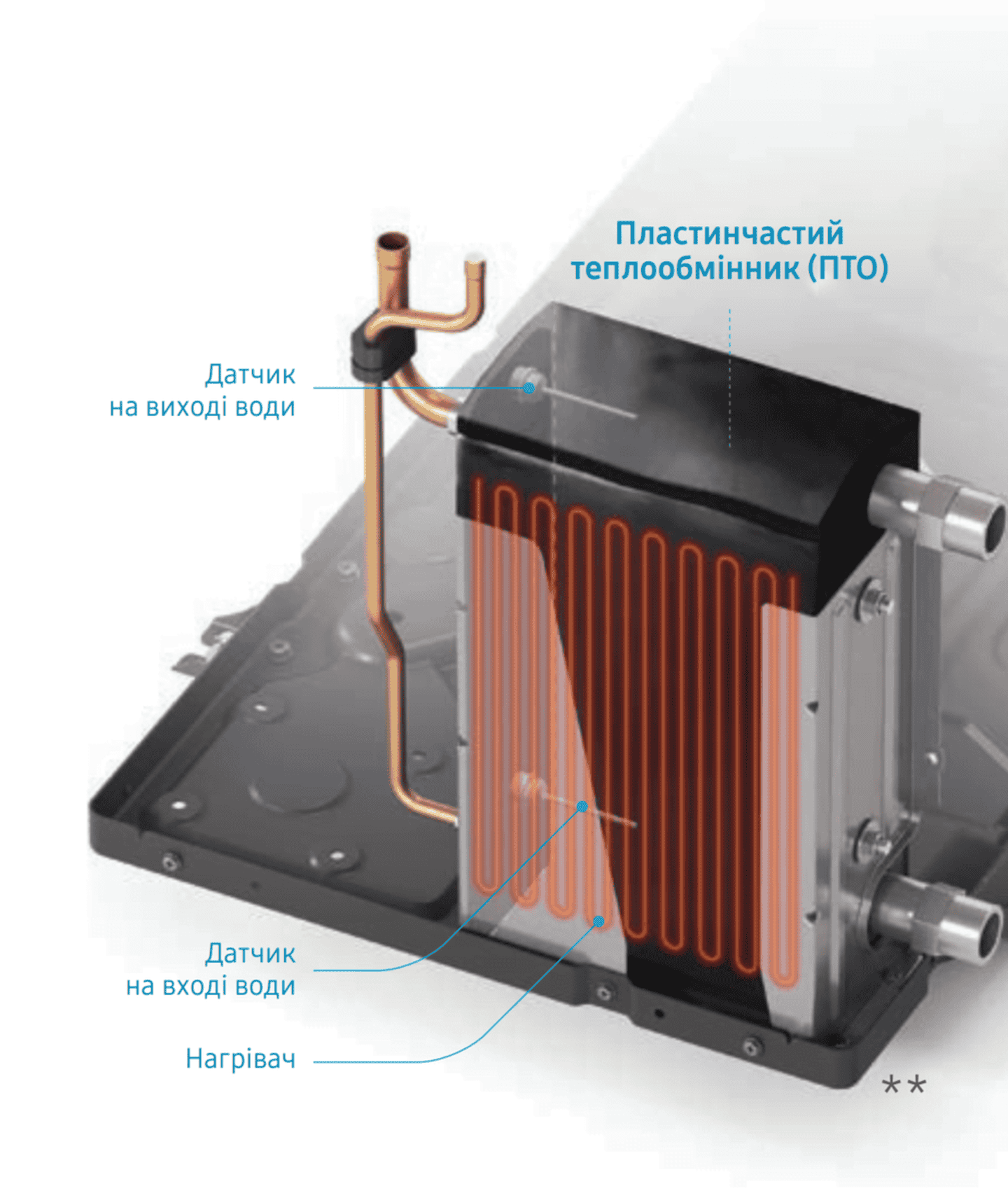 Пластинчастий теплообмінник (ПТО)

Датчик на виході води

Датчик на вході води

Нагрівач

**