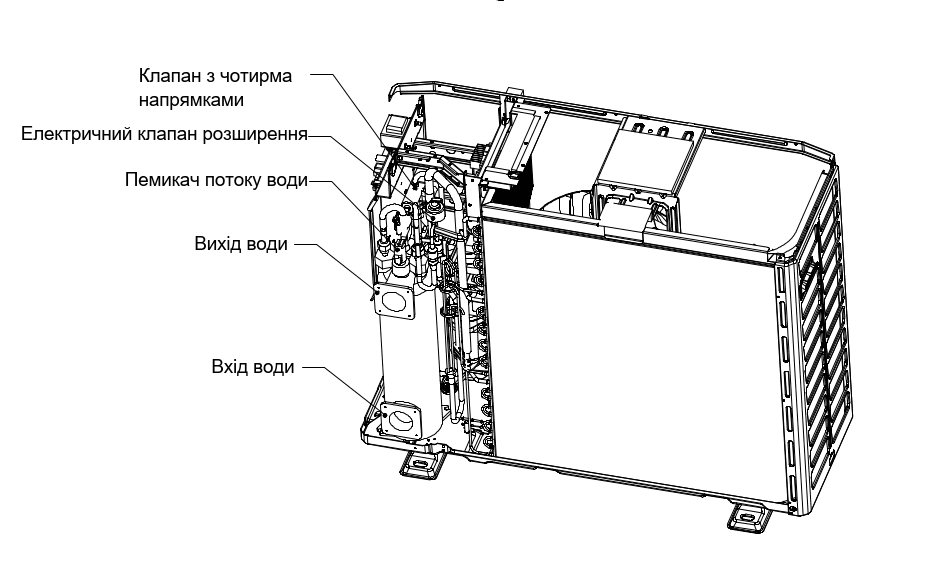 Клапан з чотирма напрямками
Електричний клапан розширення
Пемикач потоку води
Вихід води
Вхід води