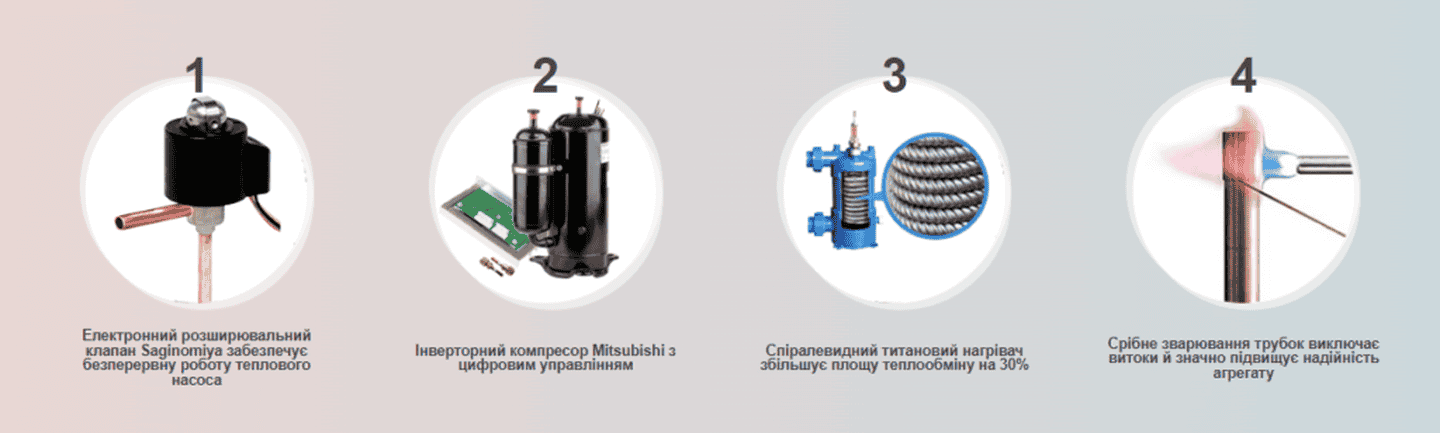 1

Електронний розширювальний клапан Saginomiya забезпечує безперервну роботу теплового насоса

2

Інверторний компресор Mitsubishi з цифровим управлінням

3

Спіралевидний титановий нагрівач збільшує площу теплообміну на 30%

4

Срібне зварювання трубок виключає витоки й значно підвищує надійність агрегату