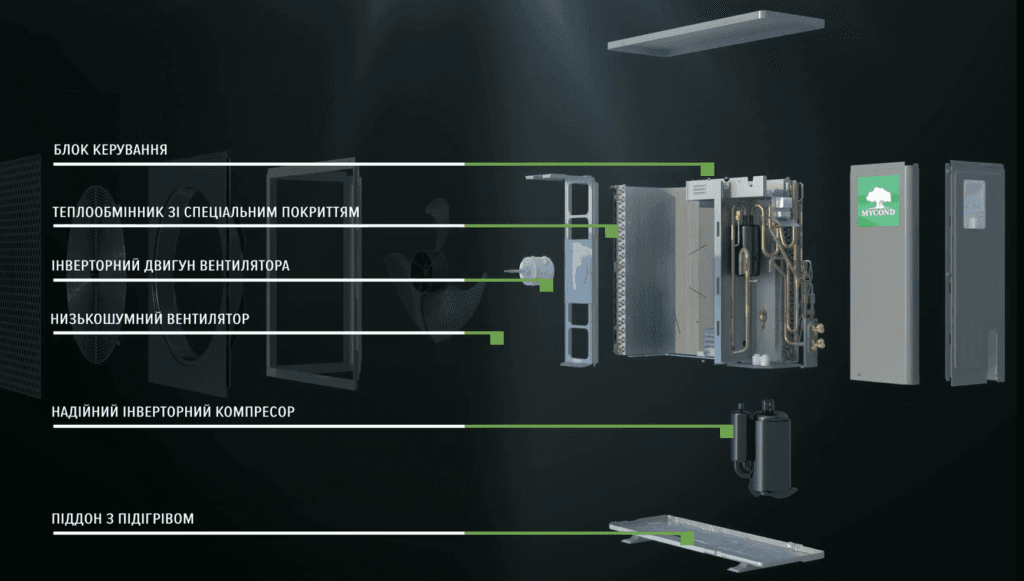 БЛОК КЕРУВАННЯ

ТЕПЛООБМІННИК ЗІ СПЕЦІАЛЬНИМ ПОКРИТТЯМ

ІНВЕРТОРНИЙ ДВИГУН ВЕНТИЛЯТОРА

НИЗЬКОШУМНИЙ ВЕНТИЛЯТОР

НАДІЙНИЙ ІНВЕРТОРНИЙ КОМПРЕСОР

ПІДДОН З ПІДІГРІВОМ

MYCOND