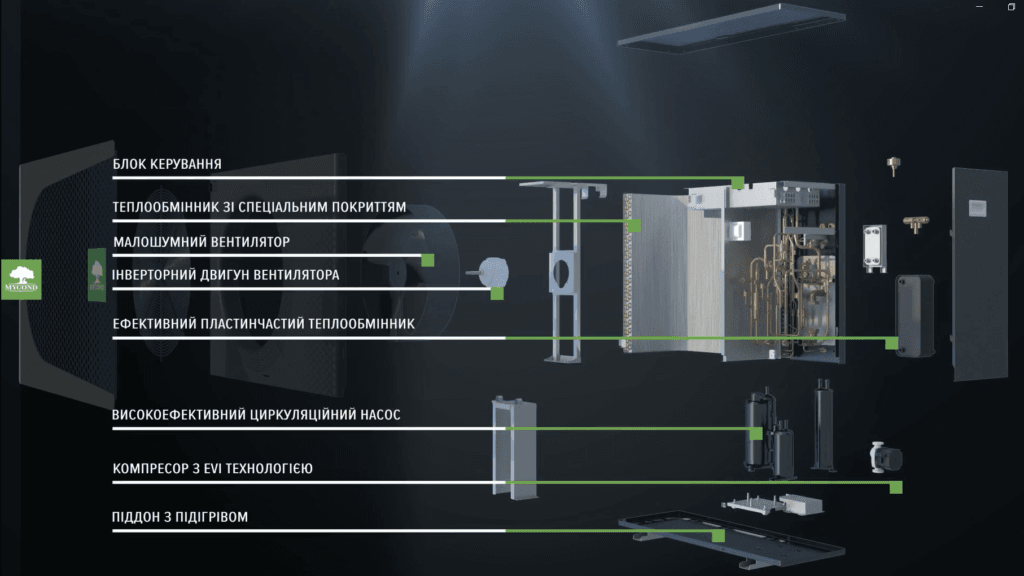 БЛОК КЕРУВАННЯ

ТЕПЛООБМІННИК ЗІ СПЕЦІАЛЬНИМ ПОКРИТТЯМ

МАЛОШУМНИЙ ВЕНТИЛЯТОР

ІНВЕРТОРНИЙ ДВИГУН ВЕНТИЛЯТОРА

ЕФЕКТИВНИЙ ПЛАСТИНЧАСТИЙ ТЕПЛООБМІННИК

ВИСОКОЕФЕКТИВНИЙ ЦИРКУЛЯЦІЙНИЙ НАСОС

КОМПРЕСОР З EVI ТЕХНОЛОГІЄЮ

ПІДДОН З ПІДІГРІВОМ

MYCOND