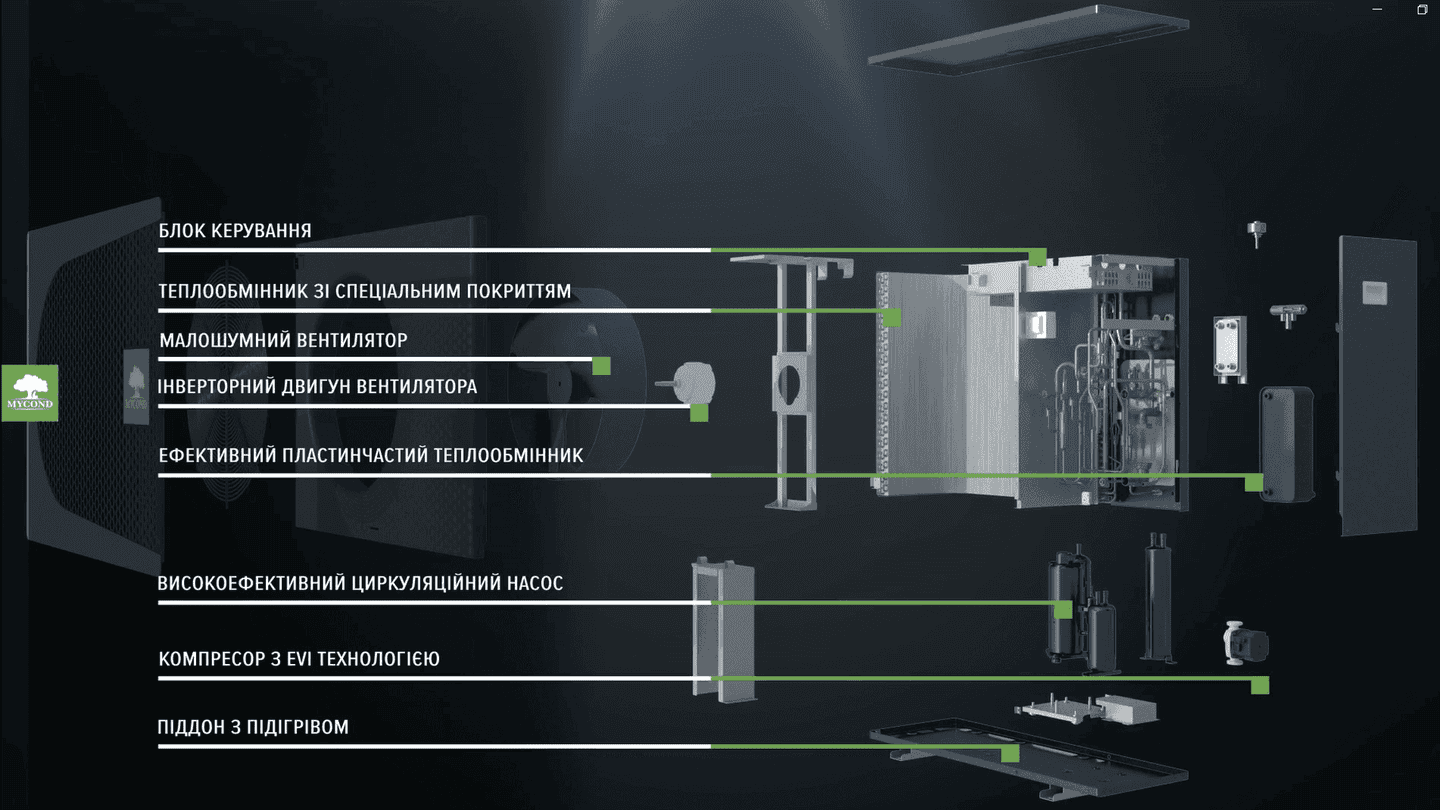 MYCOND

БЛОК КЕРУВАННЯ

ТЕПЛООБМІННИК ЗІ СПЕЦІАЛЬНИМ ПОКРИТТЯМ

МАЛОШУМНИЙ ВЕНТИЛЯТОР

ІНВЕРТОРНИЙ ДВИГУН ВЕНТИЛЯТОРА

ЕФЕКТИВНИЙ ПЛАСТИНЧАСТИЙ ТЕПЛООБМІННИК

ВИСОКОЕФЕКТИВНИЙ ЦИРКУЛЯЦІЙНИЙ НАСОС

КОМПРЕСОР З EVI ТЕХНОЛОГІЄЮ

ПІДДОН З ПІДІГРІВОМ