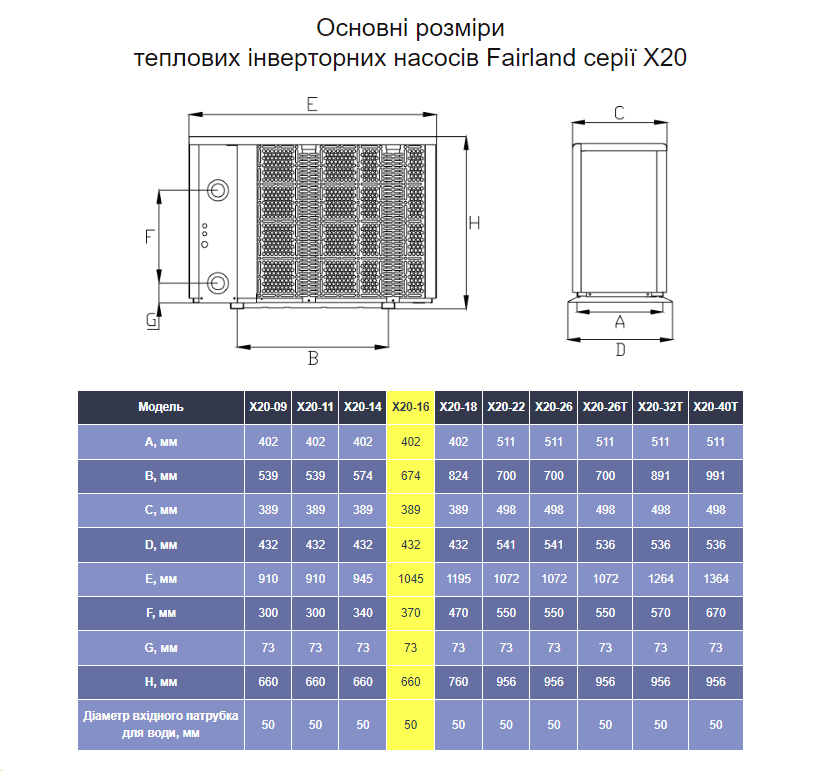 Основні розміри
теплових інверторних насосів Fairland серії X20

E
C
F
H
G
B
A
D

| Модель | X20-09 | X20-11 | X20-14 | X20-16 | X20-18 | X20-22 | X20-26 | X20-26T | X20-32T | X20-40T |
|---|---|---|---|---|---|---|---|---|---|---|
| A, мм | 402 | 402 | 402 | 402 | 402 | 511 | 511 | 511 | 511 | 511 |
| B, мм | 539 | 539 | 574 | 674 | 824 | 700 | 700 | 700 | 891 | 991 |
| C, мм | 389 | 389 | 389 | 389 | 389 | 498 | 498 | 498 | 498 | 498 |
| D, мм | 432 | 432 | 432 | 432 | 432 | 541 | 541 | 536 | 536 | 536 |
| E, мм | 910 | 910 | 945 | 1045 | 1195 | 1072 | 1072 | 1072 | 1264 | 1364 |
| F, мм | 300 | 300 | 340 | 370 | 470 | 550 | 550 | 550 | 570 | 670 |
| G, мм | 73 | 73 | 73 | 73 | 73 | 73 | 73 | 73 | 73 | 73 |
| H, мм | 660 | 660 | 660 | 660 | 760 | 956 | 956 | 956 | 956 | 956 |
| Діаметр вхідного патрубка для води, мм | 50 | 50 | 50 | 50 | 50 | 50 | 50 | 50 | 50 | 50 |