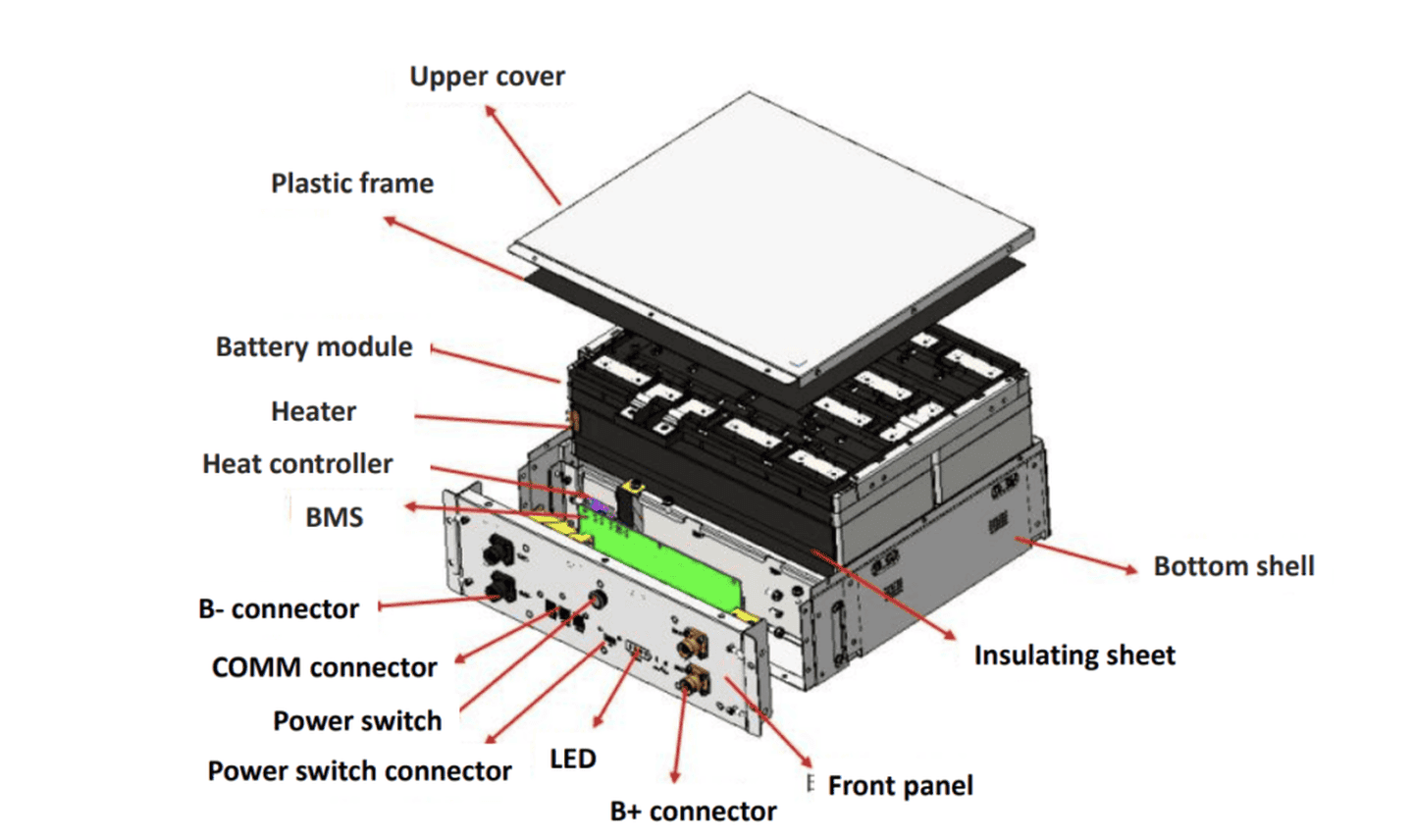 Upper cover

Plastic frame

Battery module

Heater

Heat controller

BMS

B- connector

COMM connector

Power switch

Power switch connector

LED

B+ connector

Front panel

Insulating sheet

Bottom shell