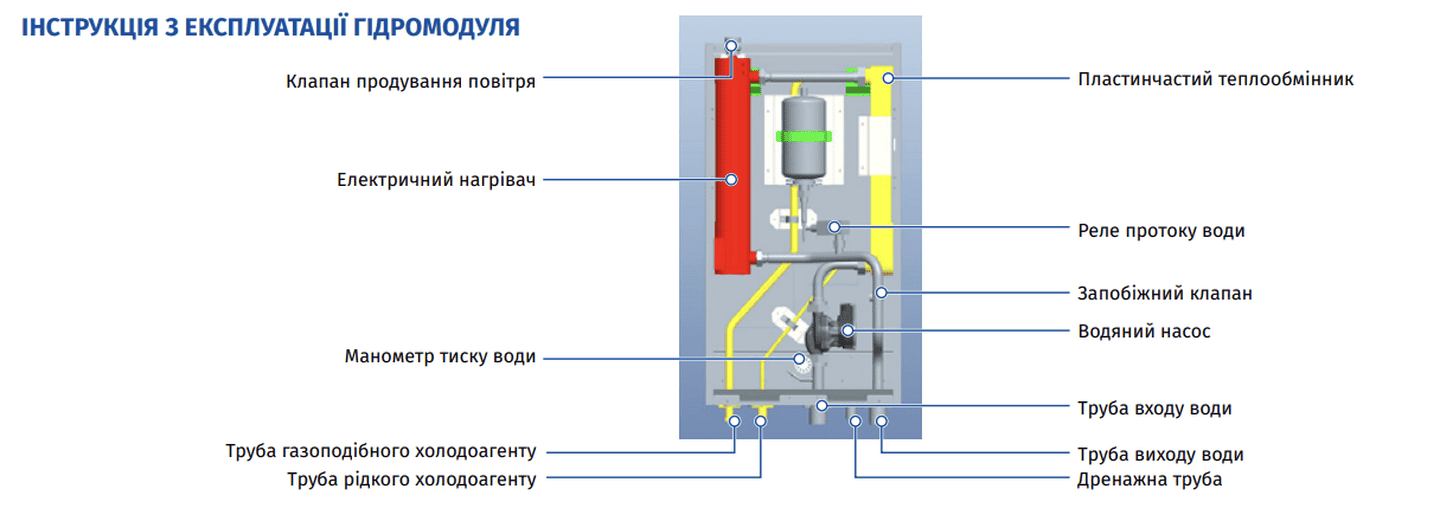 ІНСТРУКЦІЯ З ЕКСПЛУАТАЦІЇ ГІДРОМОДУЛЯ

Клапан продування повітря

Електричний нагрівач

Манометр тиску води

Труба газоподібного холодоагенту

Труба рідкого холодоагенту

Пластинчастий теплообмінник

Реле протоку води

Запобіжний клапан

Водяний насос

Труба входу води

Труба виходу води

Дренажна труба