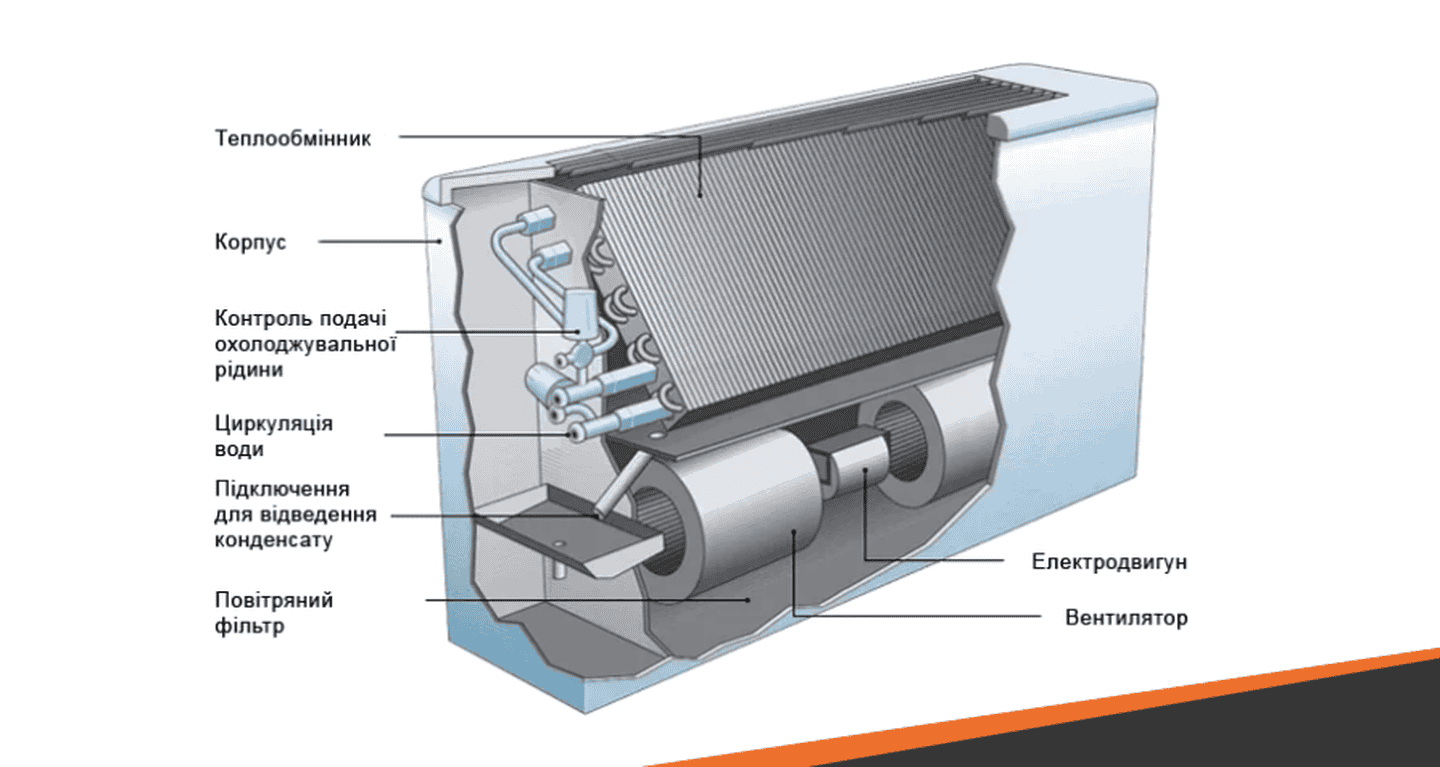 Теплообмінник

Корпус

Контроль подачі охолоджувальної рідини

Циркуляція води

Підключення для відведення конденсату

Повітряний фільтр

Електродвигун

Вентилятор