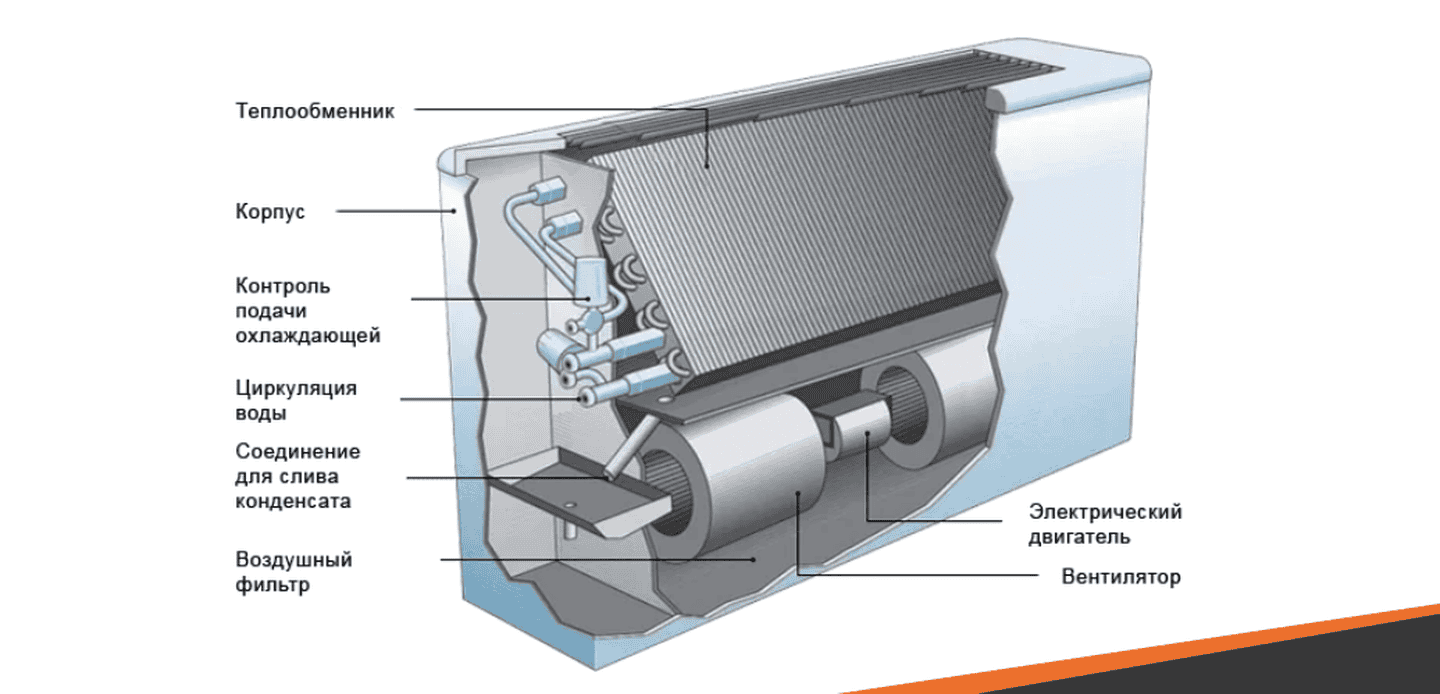 Теплообменник

Корпус

Контроль подачи охлаждающей

Циркуляция воды

Соединение для слива конденсата

Воздушный фильтр

Электрический двигатель

Вентилятор