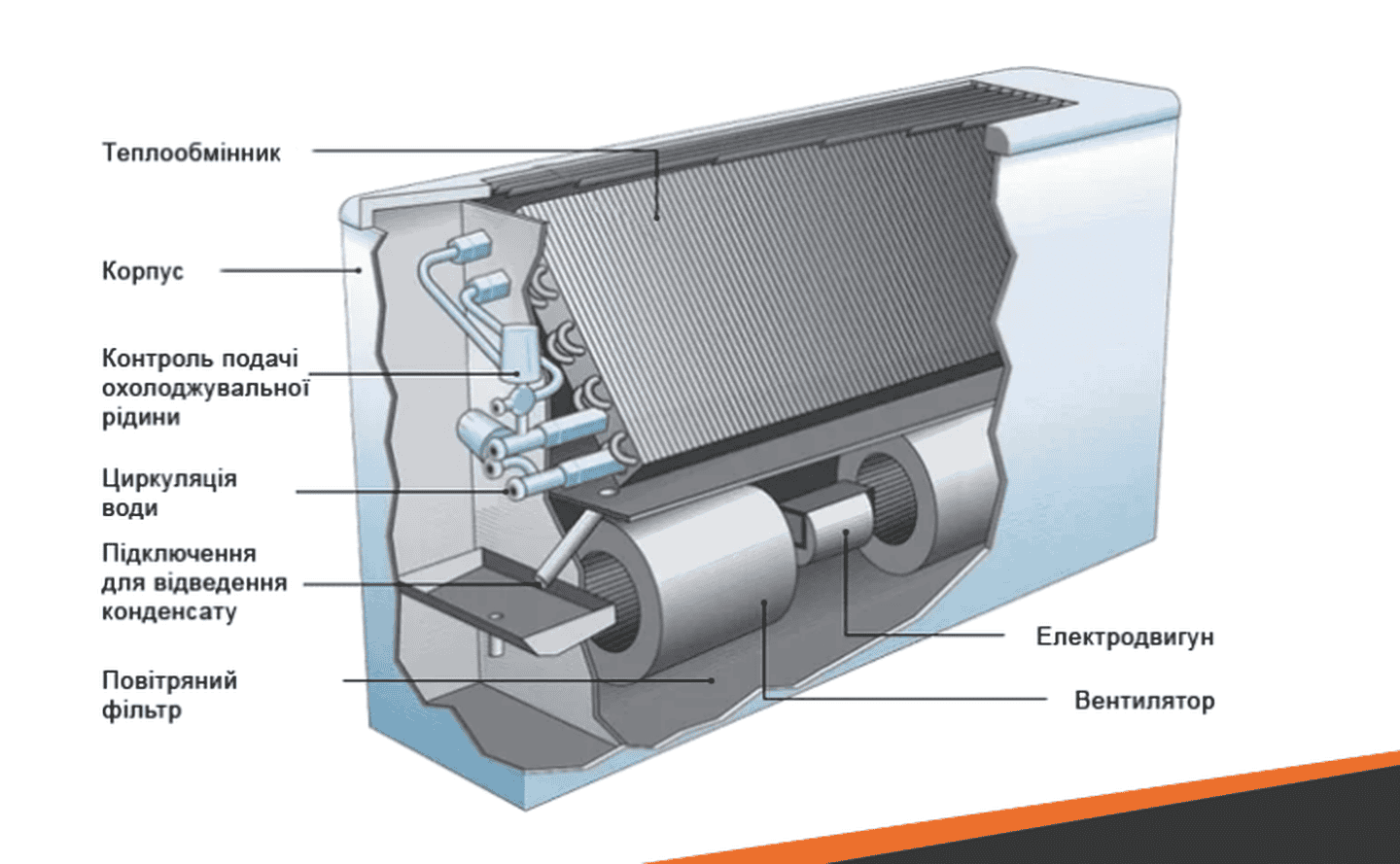 Теплообмінник

Корпус

Контроль подачі охолоджувальної рідини

Циркуляція води

Підключення для відведення конденсату

Повітряний фільтр

Електродвигун

Вентилятор