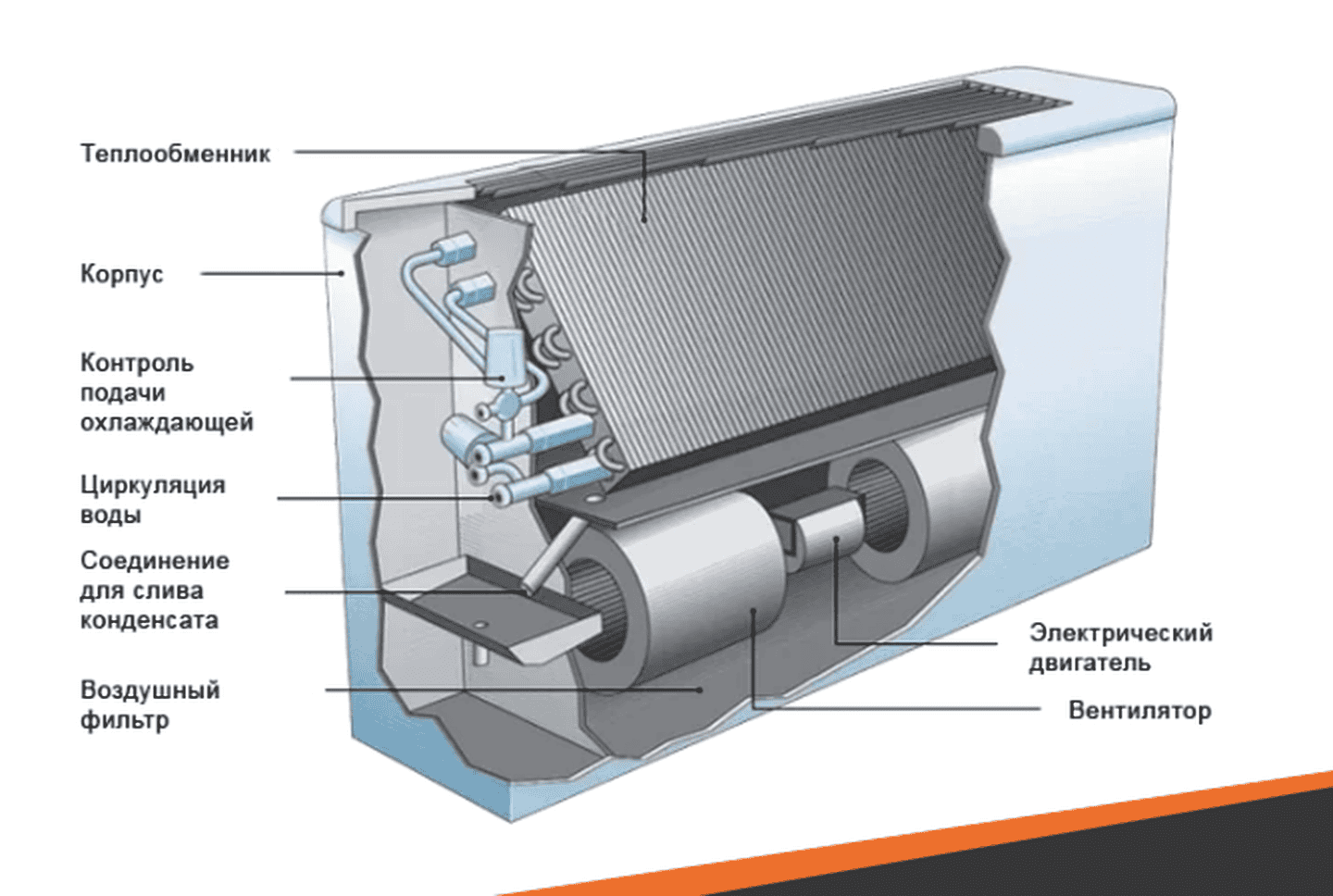 Теплообменник

Корпус

Контроль подачи охлаждающей

Циркуляция воды

Соединение для слива конденсата

Воздушный фильтр

Электрический двигатель

Вентилятор