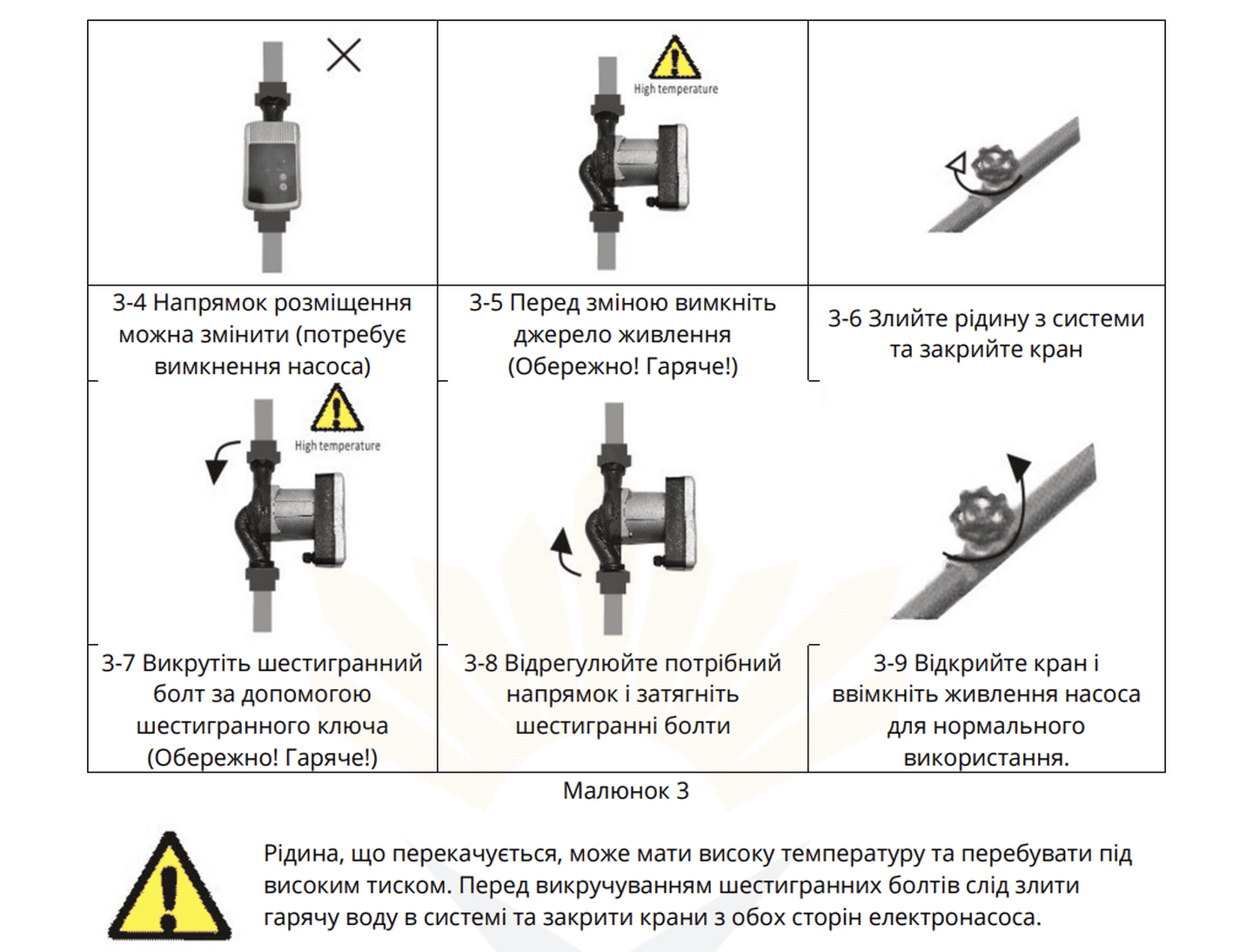 High temperature

3-4 Напрямок розміщення можна змінити (потребує вимкнення насоса)

3-5 Перед зміною вимкніть джерело живлення (Обережно! Гаряче!)

3-6 Злийте рідину з системи та закрийте кран

High temperature

3-7 Викрутіть шестигранний болт за допомогою шестигранного ключа (Обережно! Гаряче!)

3-8 Відрегулюйте потрібний напрямок і затягніть шестигранні болти

3-9 Відкрийте кран і ввімкніть живлення насоса для нормального використання.

Малюнок 3

Рідина, що перекачується, може мати високу температуру та перебувати під високим тиском. Перед викручуванням шестигранних болтів слід злити гарячу воду в системі та закрити крани з обох сторін електронасоса.